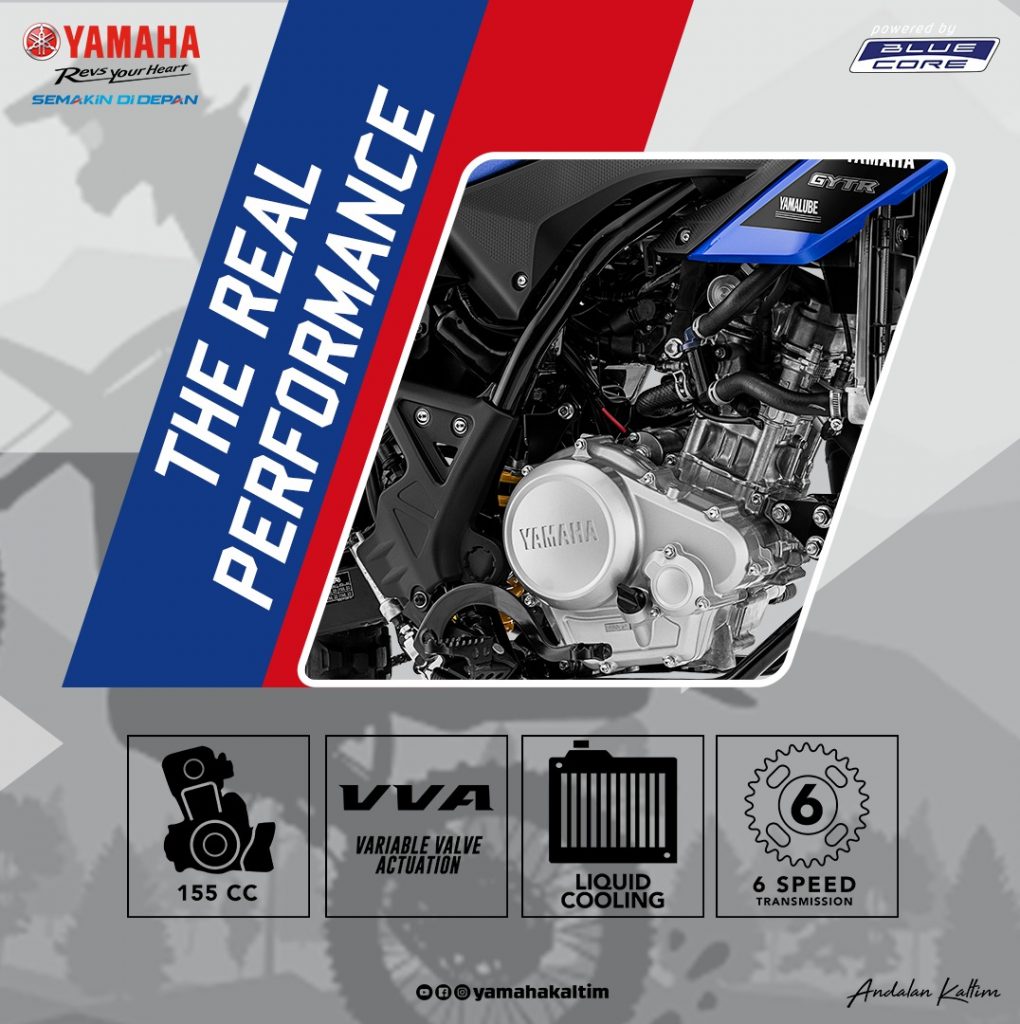 YAMAHA
Revs your Heart
SEMAKIN DI DEPAN

powered by
BLUE CORE

THE REAL PERFORMANCE

YAMAHA
GYTR
YAMALUBE
YAMAHA

155 CC

VVA
VARIABLE VALVE ACTUATION

LIQUID COOLING

6
6 SPEED
TRANSMISSION

yamahakaltim

Andalan Kaltim